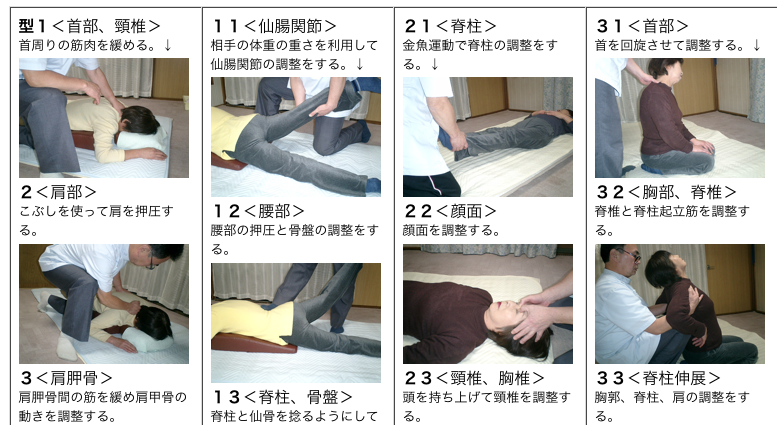 型１＜首部、頸椎＞
首周りの筋肉を緩める。↓

２＜肩部＞
こぶしを使って肩を押圧する。

３＜肩胛骨＞
肩胛骨間の筋を緩め肩甲骨の動きを調整する。

１１＜仙腸関節＞
相手の体重の重さを利用して仙腸関節の調整をする。↓

１２＜腰部＞
腰部の押圧と骨盤の調整をする。

１３＜脊柱、骨盤＞
脊柱と仙骨を捻るようにして

２１＜脊柱＞
金魚運動で脊柱の調整をする。↓

２２＜顔面＞
顔面を調整する。

２３＜頸椎、胸椎＞
頭を持ち上げて頸椎を調整する。

３１＜首部＞
首を回旋させて調整する。↓

３２＜胸部、脊椎＞
脊椎と脊柱起立筋を調整する。

３３＜脊柱伸展＞
胸郭、脊柱、肩の調整をする。